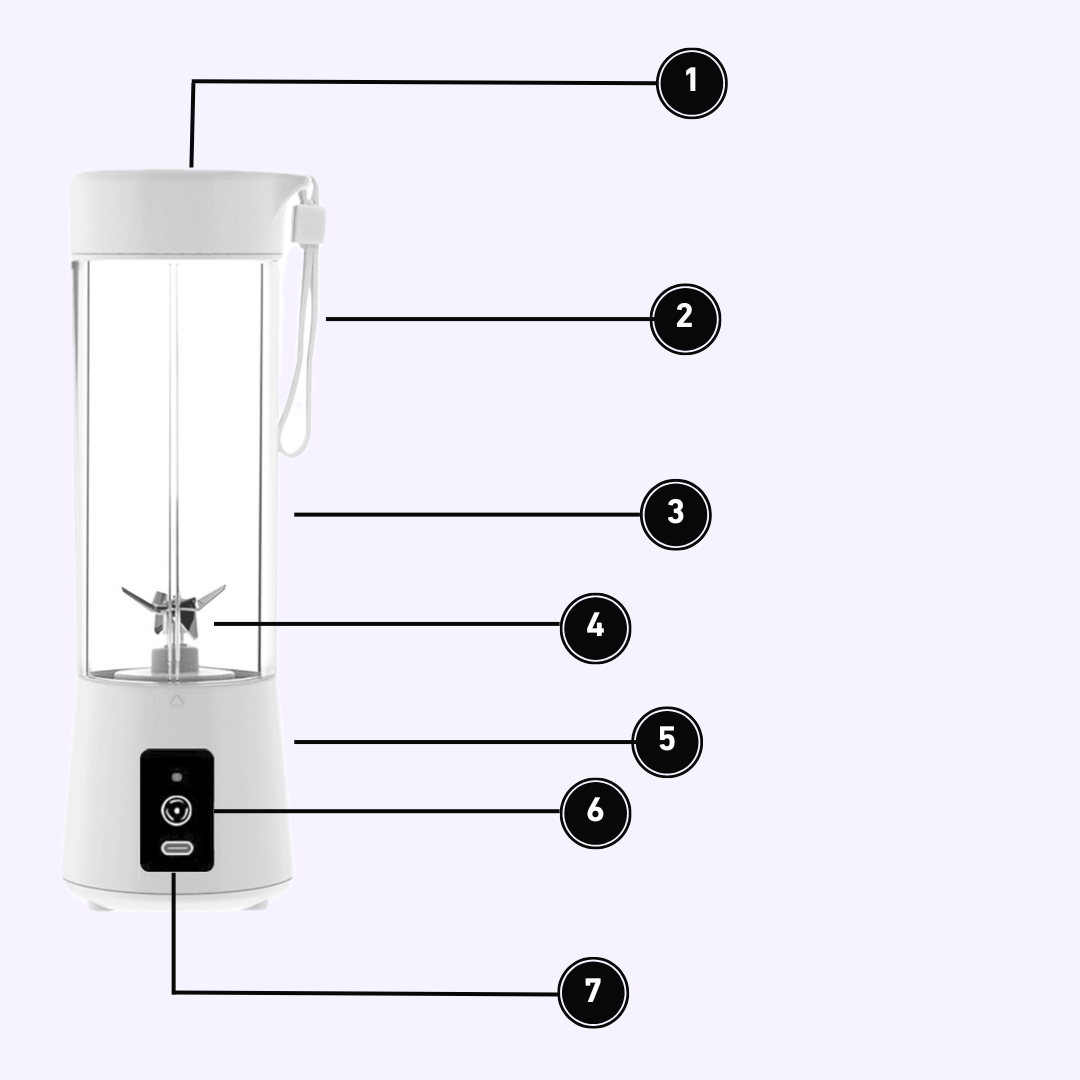 1
2
3
4
5
6
7